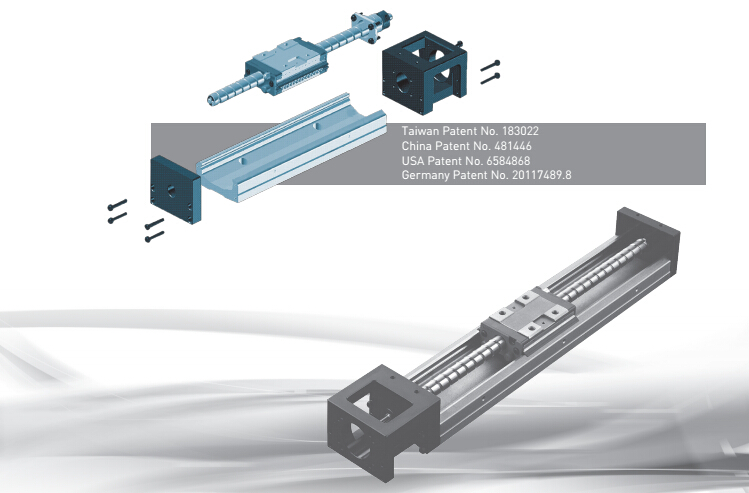 Taiwan Patent No. 183022
China Patent No. 481446
USA Patent No. 6584868
Germany Patent No. 20117489.8